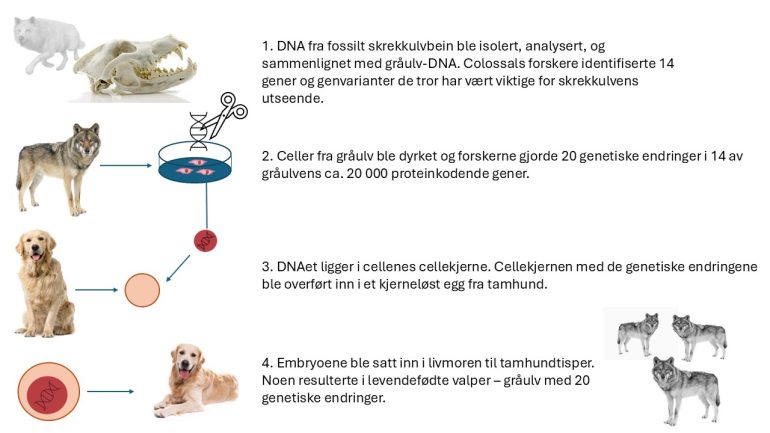 1. DNA fra fossilt skrekkulvbein ble isolert, analysert, og sammenlignet med gråulv-DNA. Colossals forskere identifiserte 14 gener og genvarianter de tror har vært viktige for skrekkulvens utseende.

2. Celler fra gråulv ble dyrket og forskerne gjorde 20 genetiske endringer i 14 av gråulvens ca. 20 000 proteinkodende gener.

3. DNAet ligger i cellenes cellekjerne. Cellekjernen med de genetiske endringene ble overført inn i et kjerneløst egg fra tamhund.

4. Embryoene ble satt inn i livmoren til tamhundtisper. Noen resulterte i levendefødte valper – gråulv med 20 genetiske endringer.